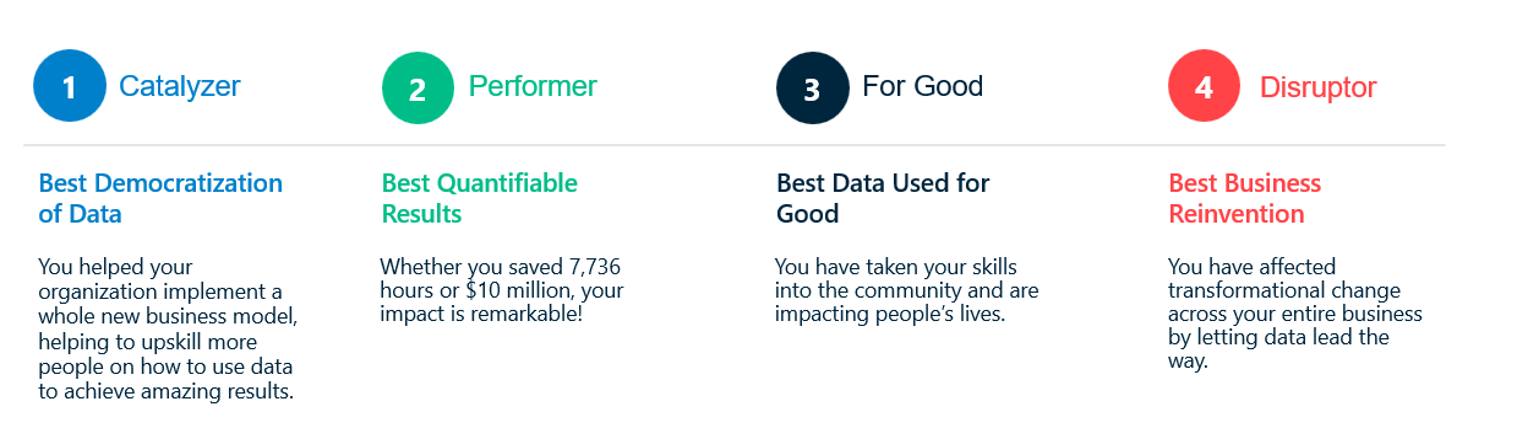 1 Catalyzer

Best Democratization of Data

You helped your organization implement a whole new business model, helping to upskill more people on how to use data to achieve amazing results.

2 Performer

Best Quantifiable Results

Whether you saved 7,736 hours or \$10 million, your impact is remarkable!

3 For Good

Best Data Used for Good

You have taken your skills into the community and are impacting people's lives.

4 Disruptor

Best Business Reinvention

You have affected transformational change across your entire business by letting data lead the way.