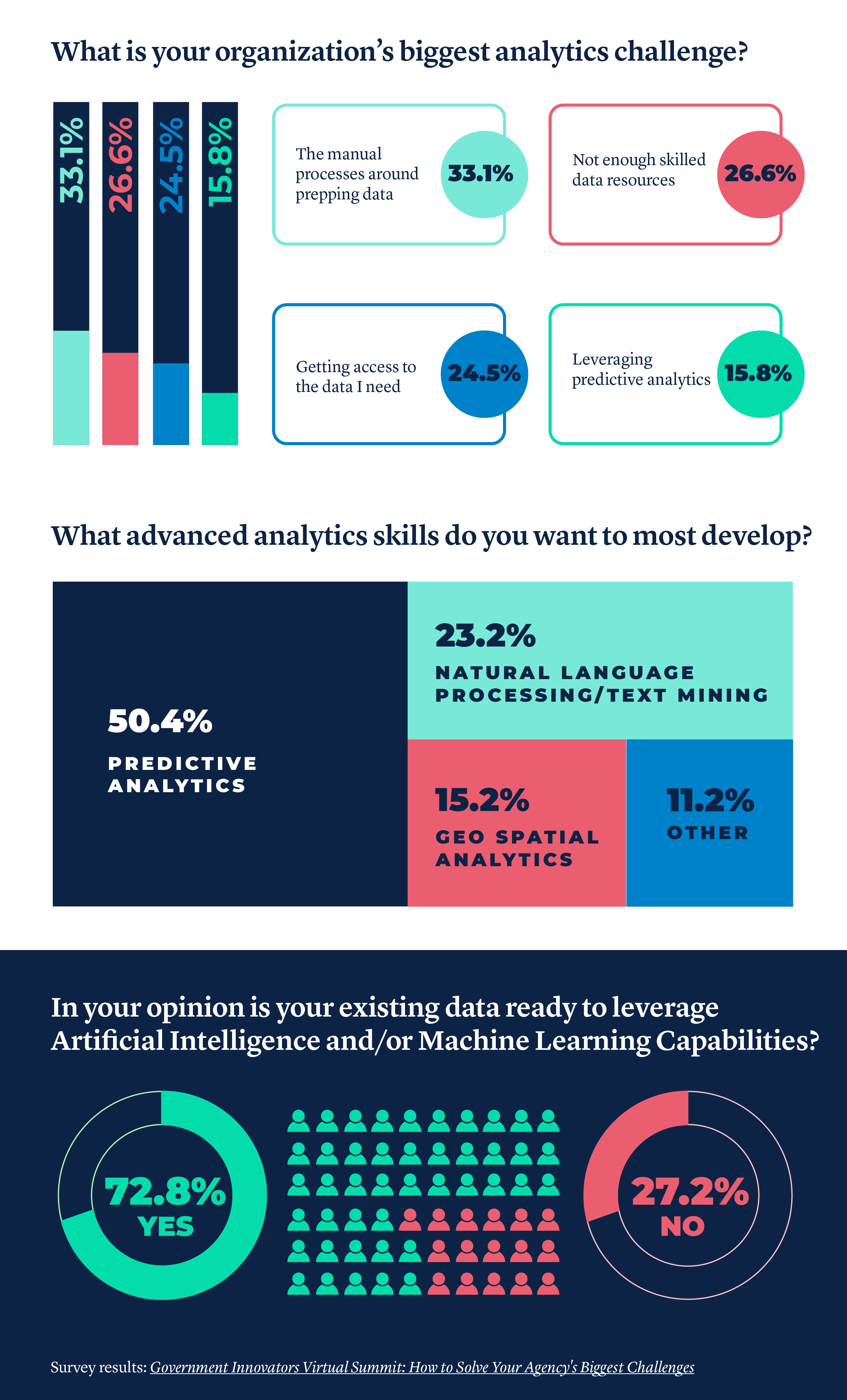 What is your organization's biggest analytics challenge?

33.1%

26.6%

24.5%

15.8%

The manual processes around prepping data 33.1%

Not enough skilled data resources 26.6%

Getting access to the data I need 24.5%

Leveraging predictive analytics 15.8%

What advanced analytics skills do you want to most develop?

50.4%
PREDICTIVE ANALYTICS

23.2%
NATURAL LANGUAGE PROCESSING/TEXT MINING

15.2%
GEO SPATIAL ANALYTICS

11.2%
OTHER

In your opinion is your existing data ready to leverage Artificial Intelligence and/or Machine Learning Capabilities?

72.8%
YES

27.2%
NO

Survey results: Government Innovators Virtual Summit: How to Solve Your Agency's Biggest Challenges